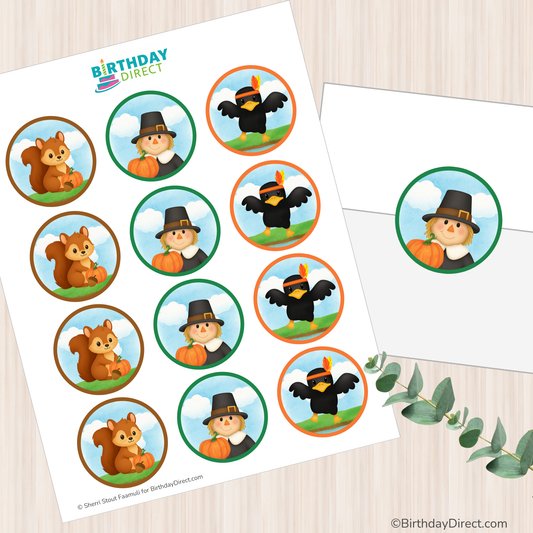 BIRTHDAY DIRECT

© Sherri Stout Faamuli for BirthdayDirect.com

©BirthdayDirect.com