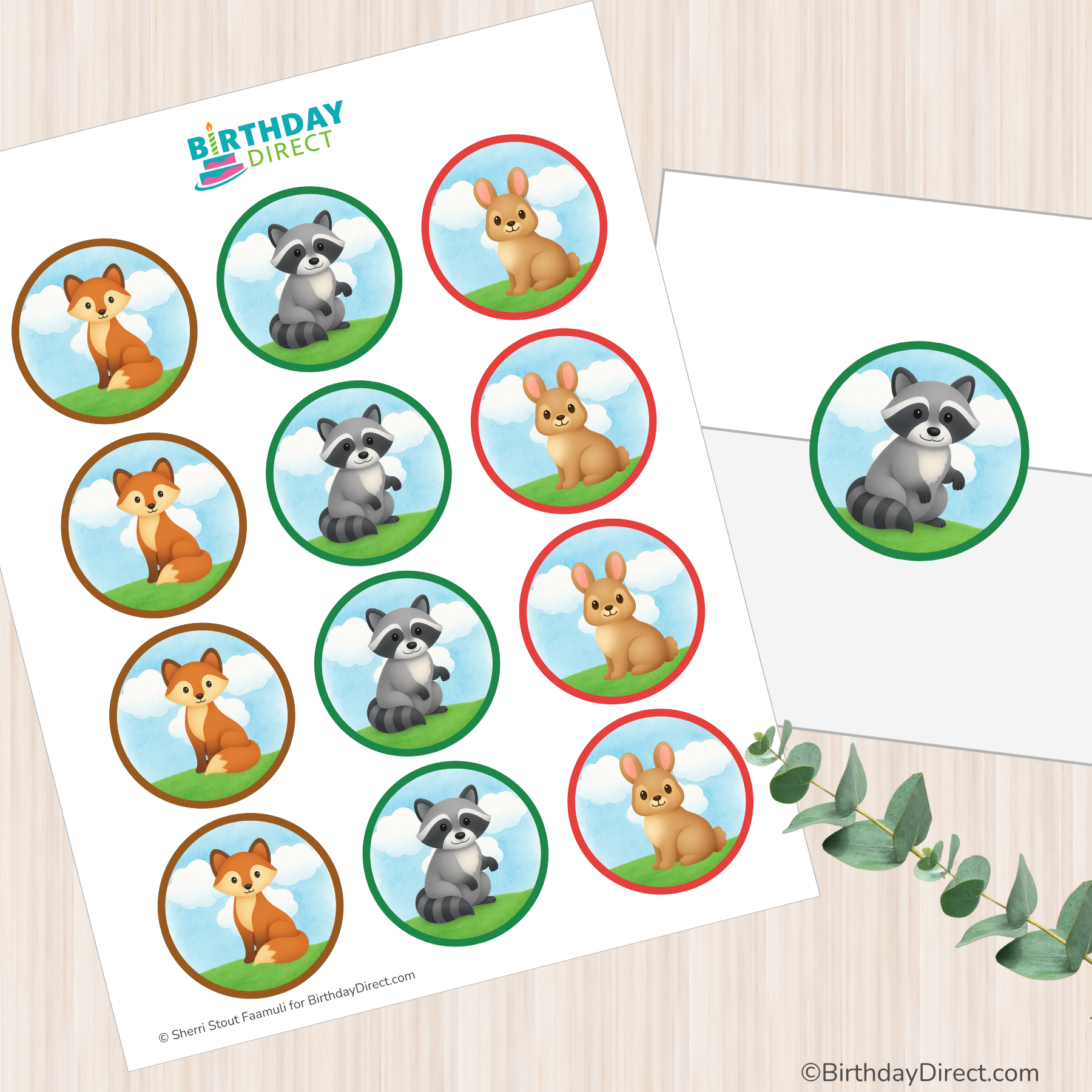 BIRTHDAY DIRECT

© Sherri Stout Faamuli for BirthdayDirect.com

©BirthdayDirect.com