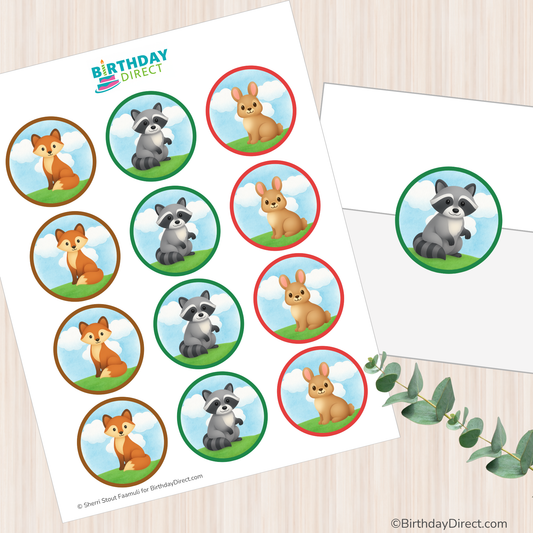 BIRTHDAY DIRECT

© Sherri Stout Faamuli for BirthdayDirect.com

©BirthdayDirect.com