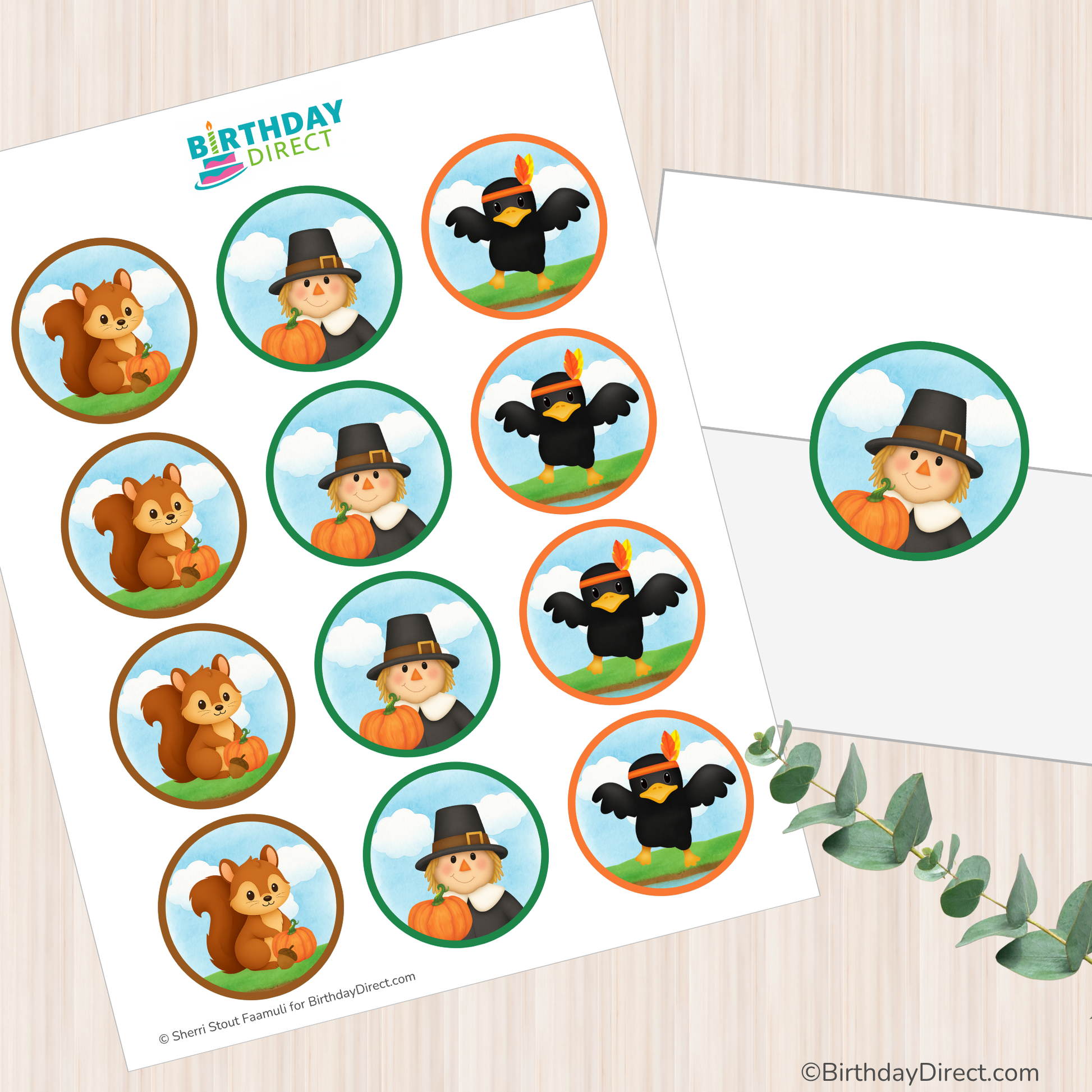 BIRTHDAY DIRECT

© Sherri Stout Faamuli for BirthdayDirect.com

©BirthdayDirect.com